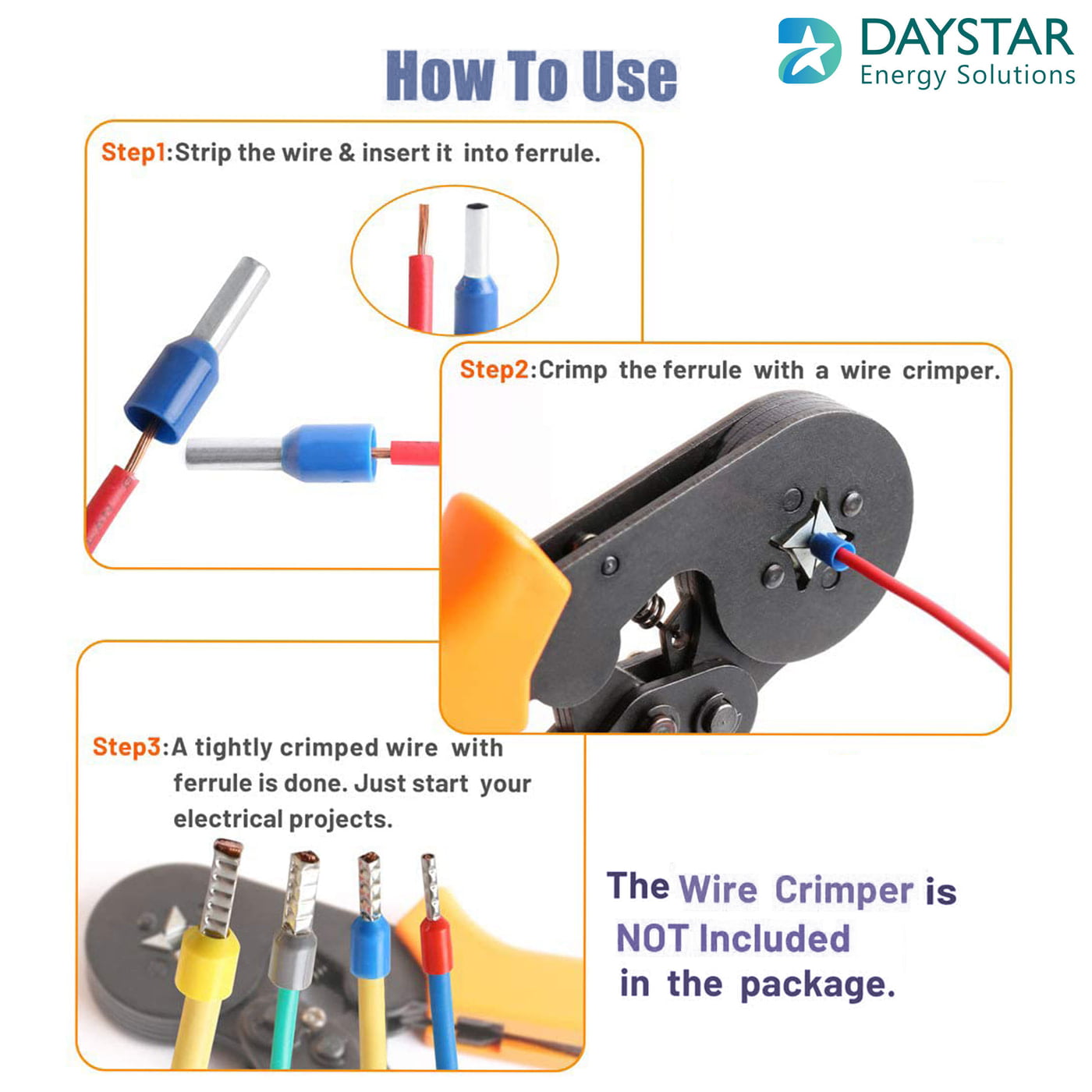 DAYSTAR
Energy Solutions

How To Use

Step1:Strip the wire & insert it into ferrule.

Step2:Crimp the ferrule with a wire crimper.

Step3:A tightly crimped wire with ferrule is done. Just start your electrical projects.

The Wire Crimper is NOT Included in the package.